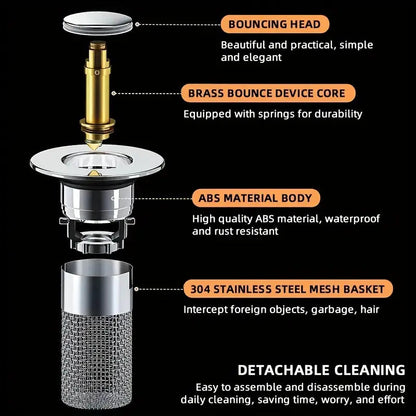 BOUNCING HEAD

Beautiful and practical, simple and elegant

BRASS BOUNCE DEVICE CORE

Equipped with springs for durability

ABS MATERIAL BODY

High quality ABS material, waterproof and rust resistant

304 STAINLESS STEEL MESH BASKET

Intercept foreign objects, garbage, hair

DETACHABLE CLEANING

Easy to assemble and disassemble during daily cleaning, saving time, worry, and effort